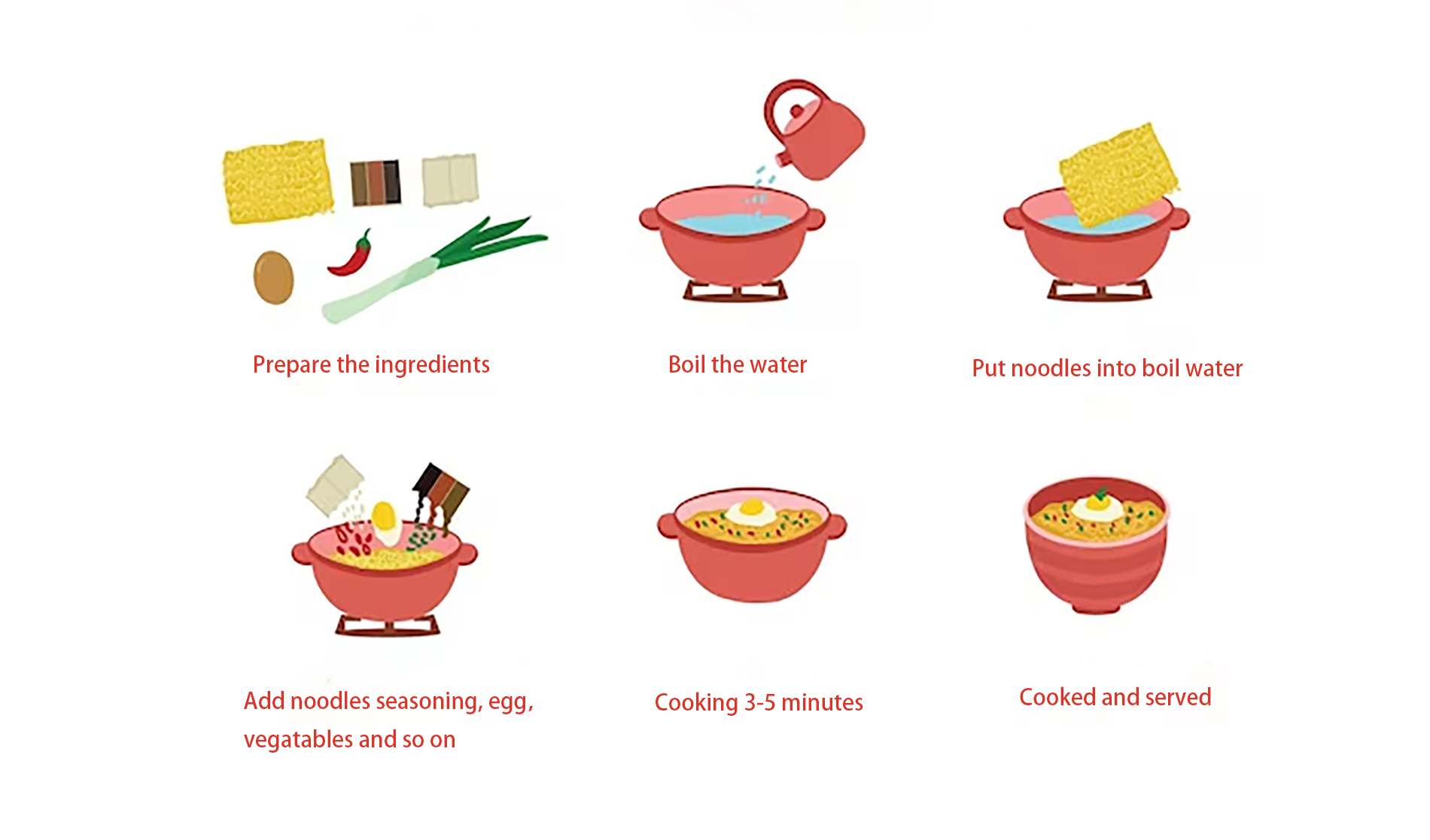 Prepare the ingredients

Boil the water

Put noodles into boil water

Add noodles seasoning, egg, vegatables and so on

Cooking 3-5 minutes

Cooked and served